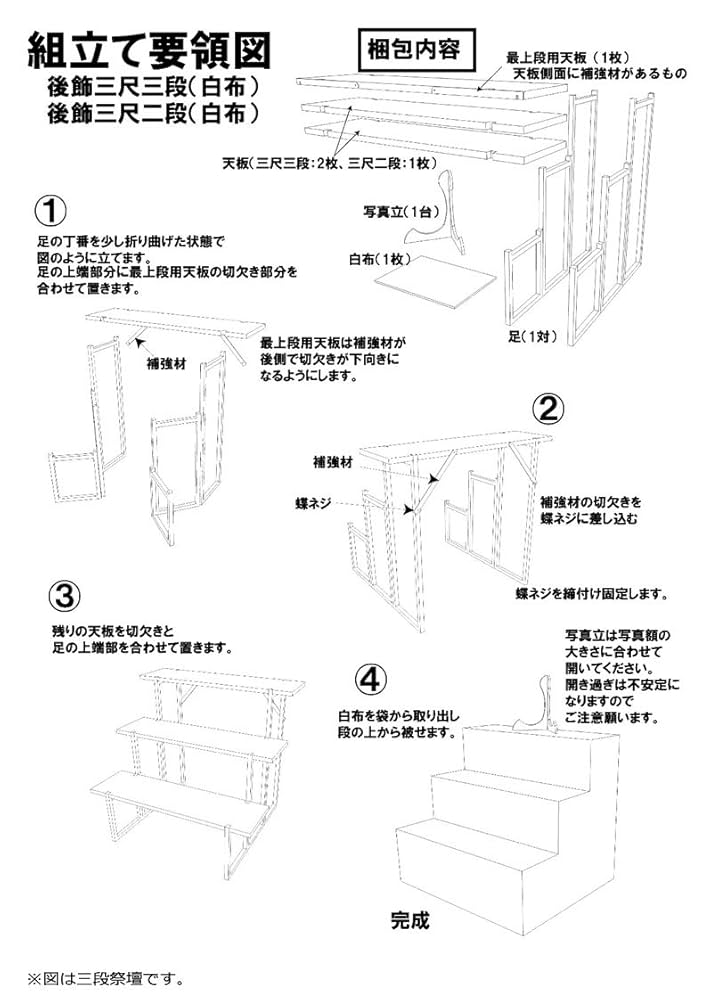 組立て要領図
後飾三尺三段(白布)
後飾三尺二段(白布)

梱包内容

最上段用天板(1枚)
天板側面に補強材があるもの

天板(三尺三段:2枚、三尺二段:1枚)

写真立(1台)

白布(1枚)

足(1対)

①
足の丁番を少し折り曲げた状態で図のように立てます。
足の上端部分に最上段用天板の切欠き部分を合わせて置きます。

補強材

最上段用天板は補強材が後側で切欠きが下向きになるようにします。

②
補強材

蝶ネジ

補強材の切欠きを蝶ネジに差し込む

蝶ネジを締付け固定します。

③
残りの天板を切欠きと足の上端部を合わせて置きます。

④
白布を袋から取り出し段の上から被せます。

写真立は写真額の大きさに合わせて開いてください。
開き過ぎは不安定になりますのでご注意願います。

完成

※図は三段祭壇です。